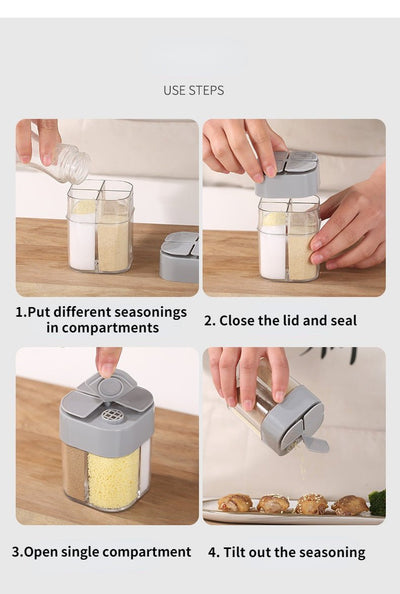 USE STEPS

1.Put different seasonings in compartments

2. Close the lid and seal

3.Open single compartment

4. Tilt out the seasoning